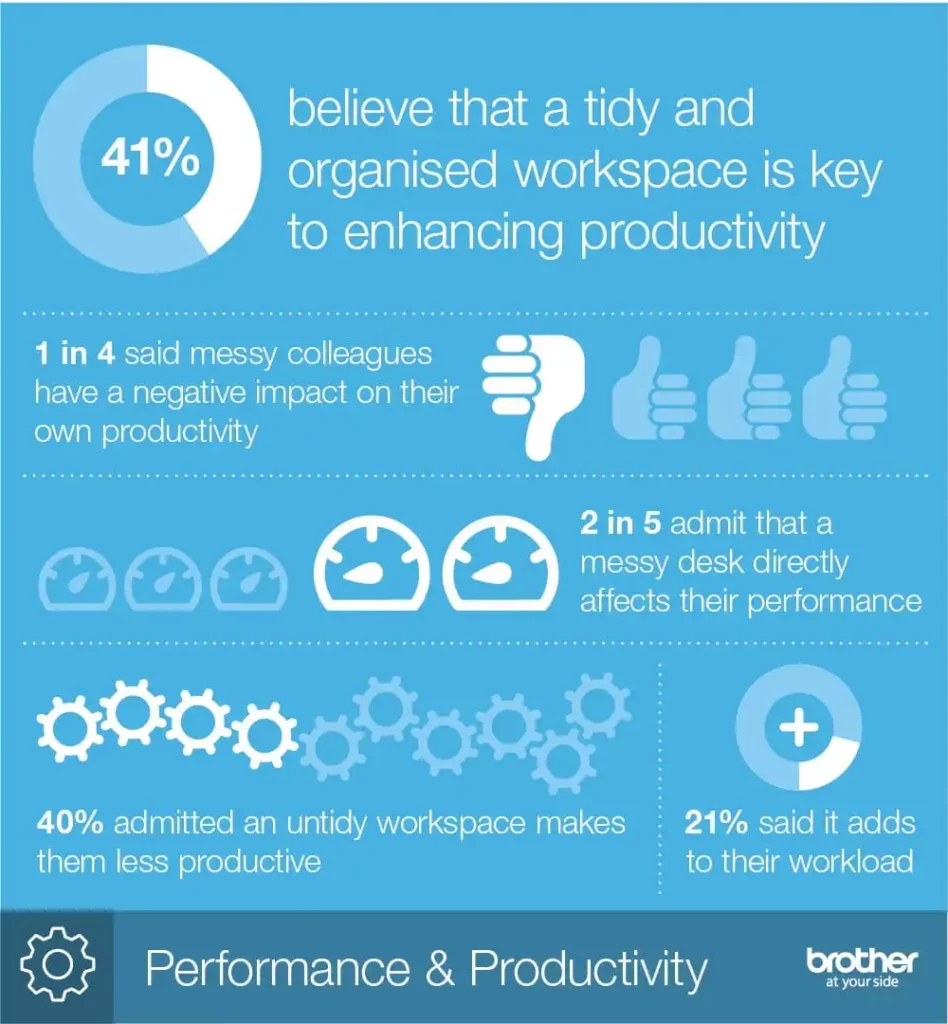 41%

believe that a tidy and organised workspace is key to enhancing productivity

1 in 4 said messy colleagues have a negative impact on their own productivity

2 in 5 admit that a messy desk directly affects their performance

40% admitted an untidy workspace makes them less productive

21% said it adds to their workload

Performance & Productivity

brother
at your side